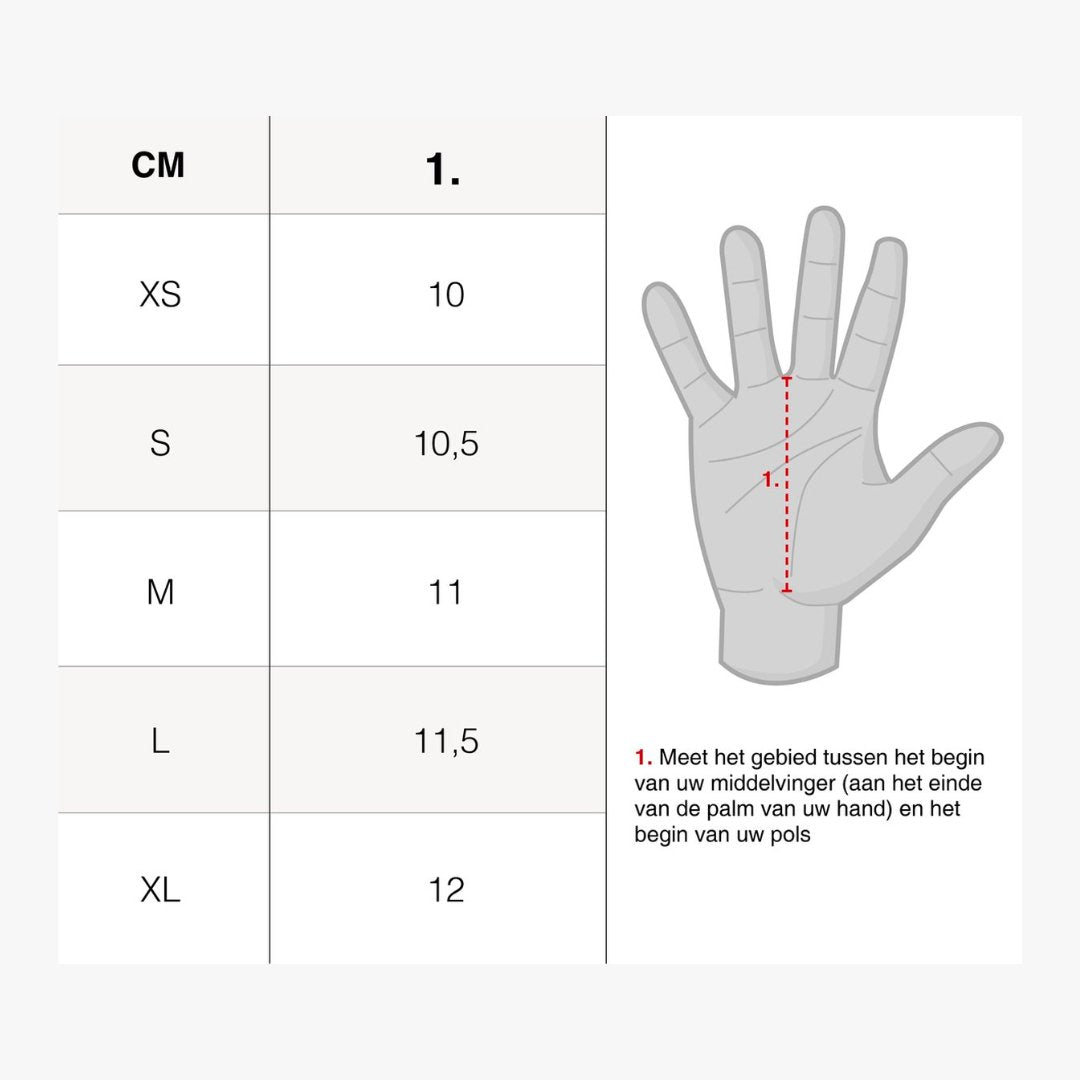 | CM | 1. |
|---|---|
| XS | 10 |
| S | 10,5 |
| M | 11 |
| L | 11,5 |
| XL | 12 |

1.

1. Meet het gebied tussen het begin van uw middelvinger (aan het einde van de palm van uw hand) en het begin van uw pols